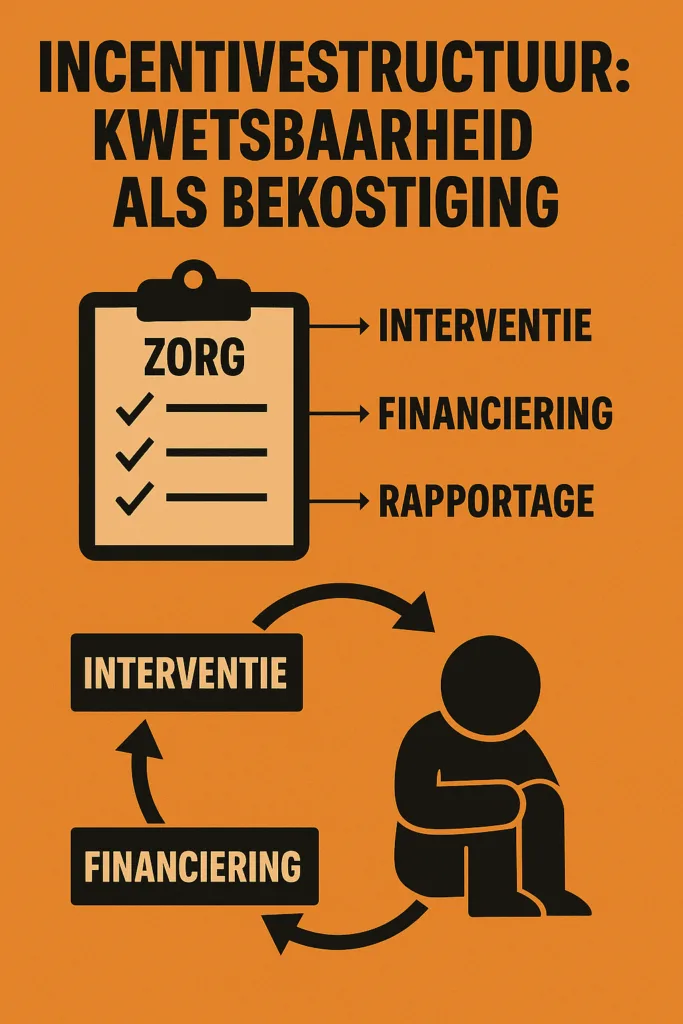 INCENTIVESTRUCTUUR: KWETSBAARHEID ALS BEKOSTIGING

ZORG

INTERVENTIE

FINANCIERING

RAPPORTAGE

INTERVENTIE

FINANCIERING